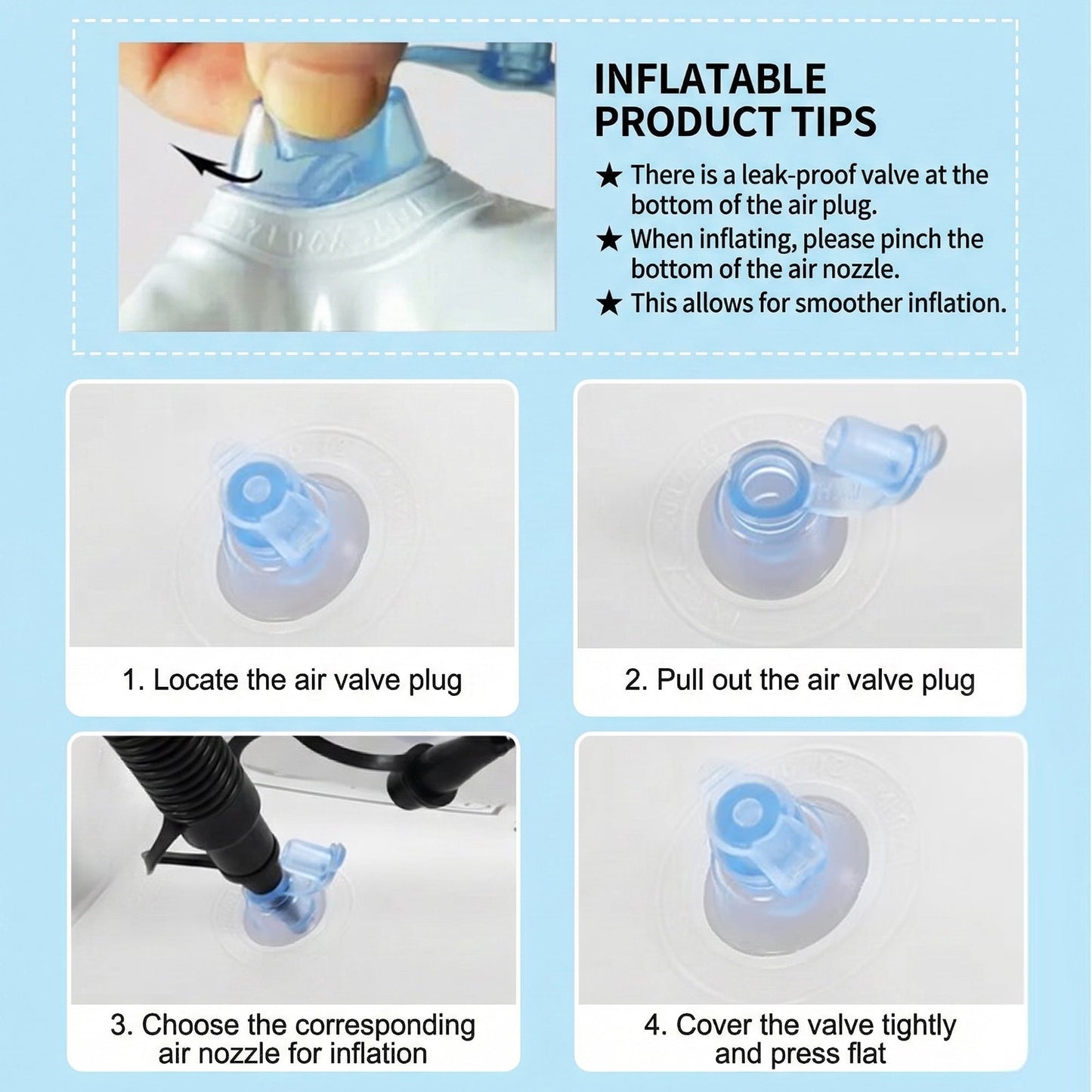 INFLATABLE PRODUCT TIPS

★ There is a leak-proof valve at the bottom of the air plug.
★ When inflating, please pinch the bottom of the air nozzle.
★ This allows for smoother inflation.

1. Locate the air valve plug

2. Pull out the air valve plug

3. Choose the corresponding air nozzle for inflation

4. Cover the valve tightly and press flat